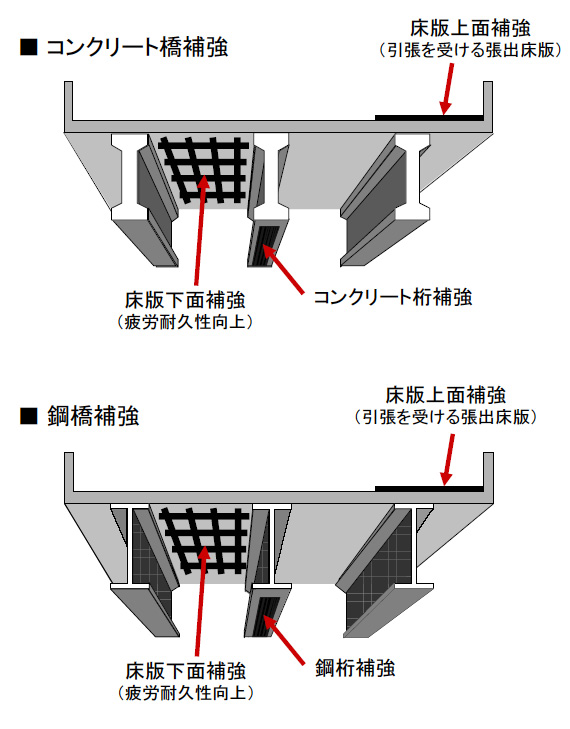 ■ コンクリート橋補強

床版上面補強
（引張を受ける張出床版）

床版下面補強
（疲労耐久性向上）

コンクリート桁補強

■ 鋼橋補強

床版上面補強
（引張を受ける張出床版）

床版下面補強
（疲労耐久性向上）

鋼桁補強