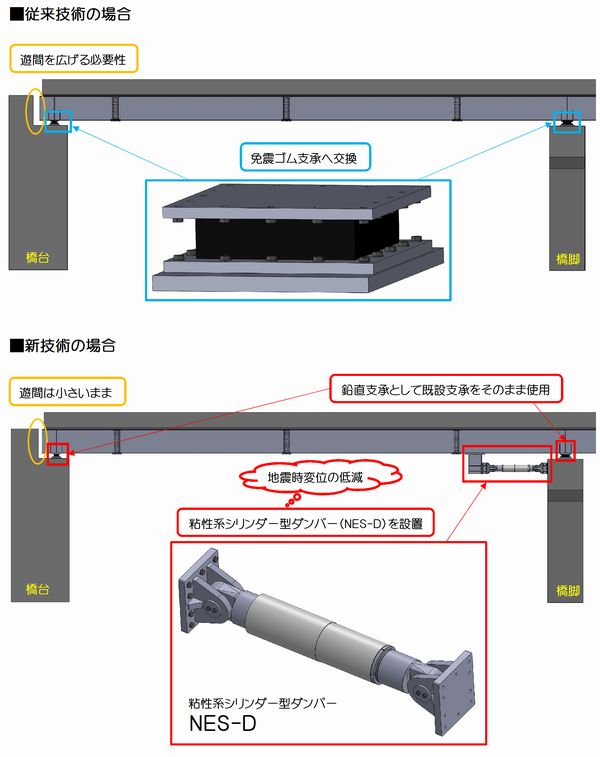 ■従来技術の場合

遊間を広げる必要性

免震ゴム支承へ交換

橋台

橋脚

■新技術の場合

遊間は小さいまま

鉛直支承として既設支承をそのまま使用

地震時変位の低減

粘性系シリンダー型ダンパー(NES-D)を設置

橋台

橋脚

粘性系シリンダー型ダンパー
NES-D