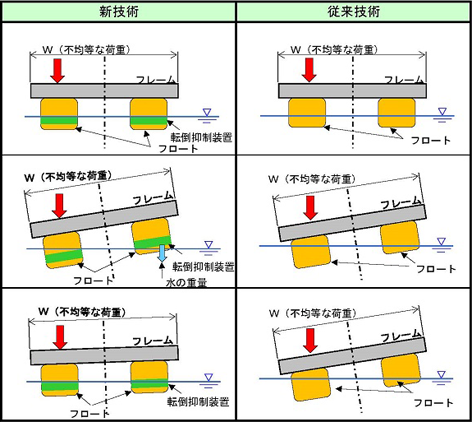 | 新技術 | 従来技術 |
|---|---|
| W（不均等な荷重） フレーム 転倒抑制装置 フロート | W（不均等な荷重） フレーム フロート |
| W（不均等な荷重） フレーム 転倒抑制装置 フロート 水の重量 | W（不均等な荷重） フレーム フロート |
| W（不均等な荷重） フレーム 転倒抑制装置 フロート | W（不均等な荷重） フレーム フロート |