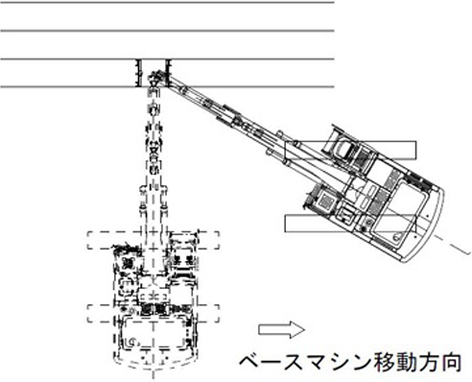 ベースマシン移動方向