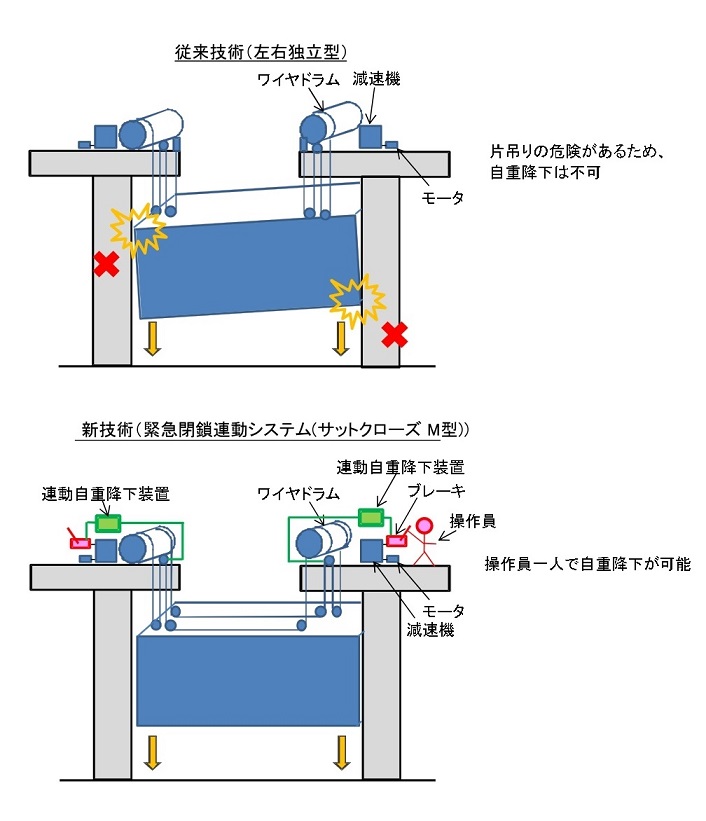 従来技術(左右独立型)

ワイヤドラム

減速機

片吊りの危険があるため、自重降下は不可

モータ

新技術(緊急閉鎖連動システム(サットクローズ M型))

連動自重降下装置

ワイヤドラム

連動自重降下装置

ブレーキ

操作員

操作員一人で自重降下が可能

モータ

減速機