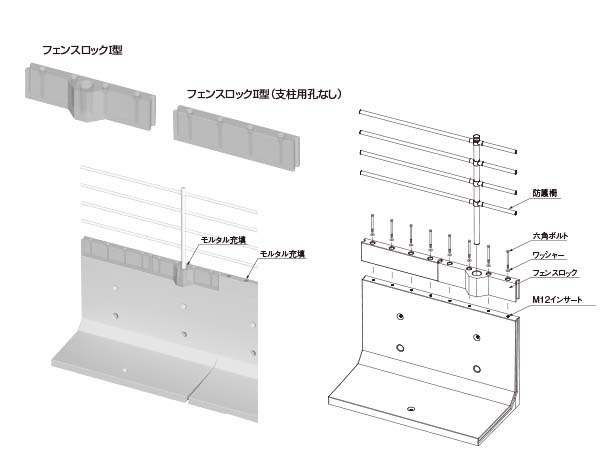 フェンスロックI型

フェンスロックII型（支柱用孔なし）

モルタル充填

モルタル充填

防護柵

六角ボルト

ワッシャー

フェンスロック

M12インサート