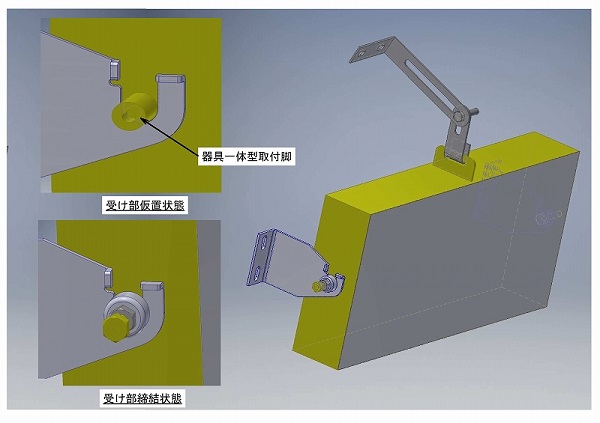 器具一体型取付脚

受け部仮置状態

受け部締結状態