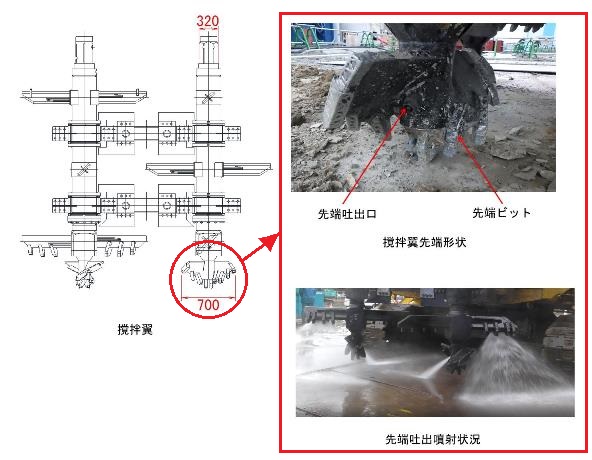 320

700

撹拌翼

先端吐出口

先端ビット

撹拌翼先端形状

先端吐出噴射状況