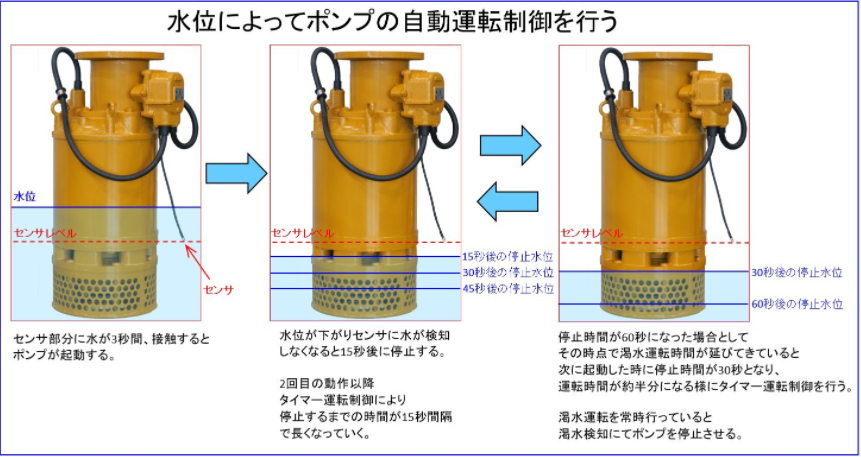 水位によってポンプの自動運転制御を行う

水位

センサレベル

センサ

センサ部分に水が3秒間、接触するとポンプが起動する。

センサレベル

15秒後の停止水位

30秒後の停止水位

45秒後の停止水位

水位が下がりセンサに水が検知しなくなると15秒後に停止する。

2回目の動作以降
タイマー運転制御により
停止するまでの時間が15秒間隔で長くなっていく。

センサレベル

30秒後の停止水位

60秒後の停止水位

停止時間が60秒になった場合として
その時点で渇水運転時間が延びてきていると
次に起動した時に停止時間が30秒となり、
運転時間が約半分になる様にタイマー運転制御を行う。

渇水運転を常時行っていると
渇水検知にてポンプを停止させる。