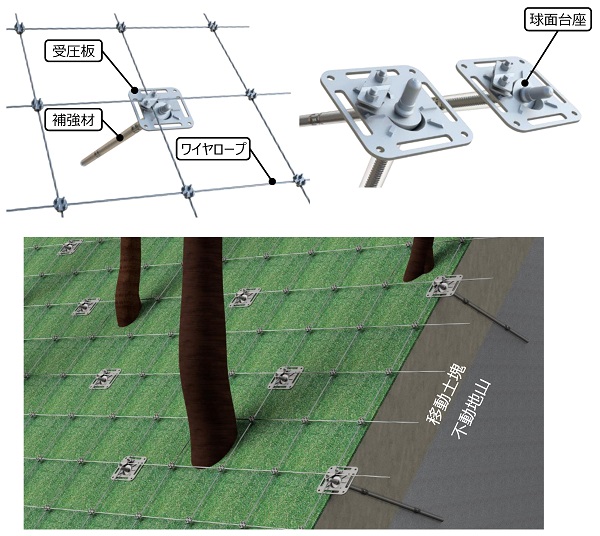 受圧板
補強材
ワイヤロープ
球面台座
移動土塊
不動地山