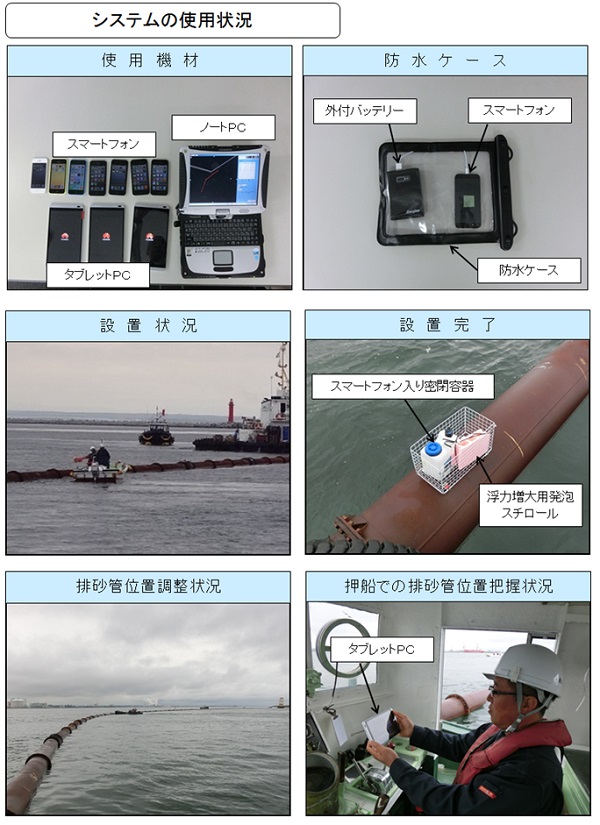 システムの使用状況

使用機材

スマートフォン

ノートPC

タブレットPC

防水ケース

外付バッテリー

スマートフォン

防水ケース

設置状況

設置完了

スマートフォン入り密閉容器

浮力増大用発泡スチロール

排砂管位置調整状況

押船での排砂管位置把握状況

タブレットPC