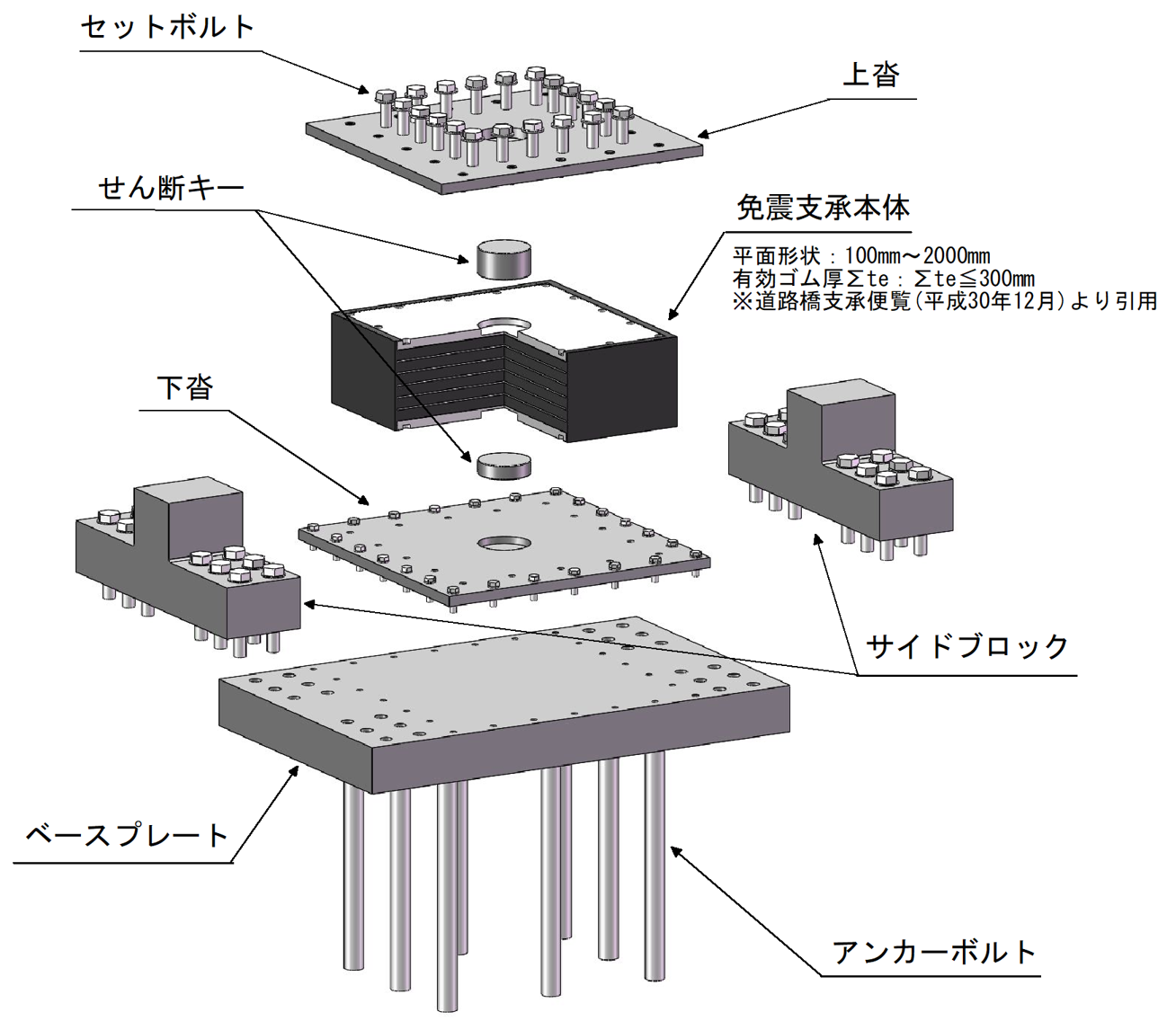 セットボルト

上沓

せん断キー

免震支承本体

平面形状：100mm～2000mm
有効ゴム厚Σte：Σte≦300mm
※道路橋支承便覧(平成30年12月)より引用

下沓

サイドブロック

ベースプレート

アンカーボルト