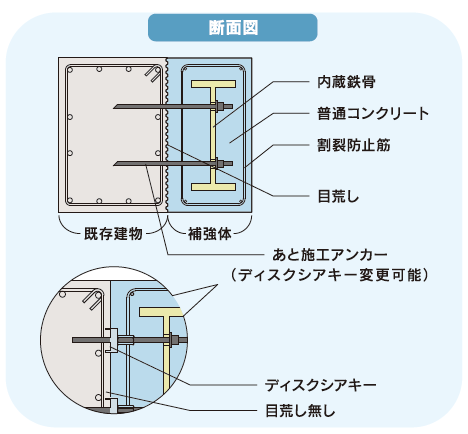 断面図

内蔵鉄骨
普通コンクリート
割裂防止筋
目荒し

既存建物
補強体

あと施工アンカー
（ディスクシアキー変更可能）

ディスクシアキー
目荒し無し