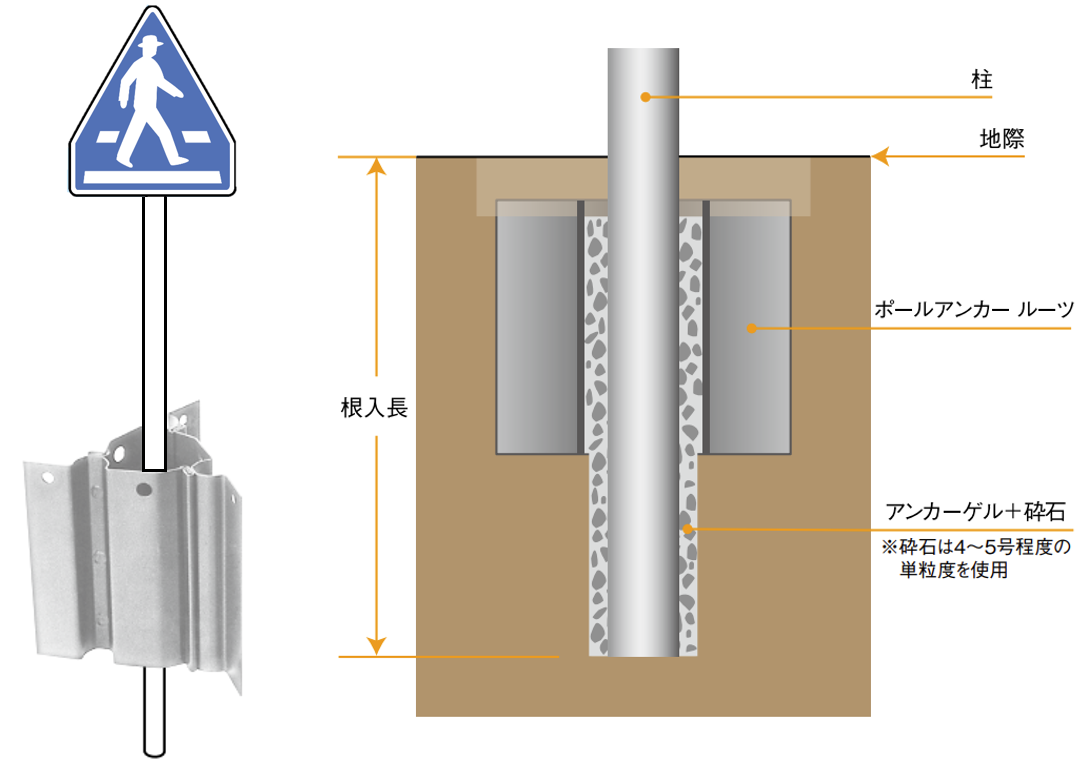 柱

地際

ポールアンカー ルーツ

根入長

アンカーゲル＋砕石

※砕石は4～5号程度の単粒度を使用