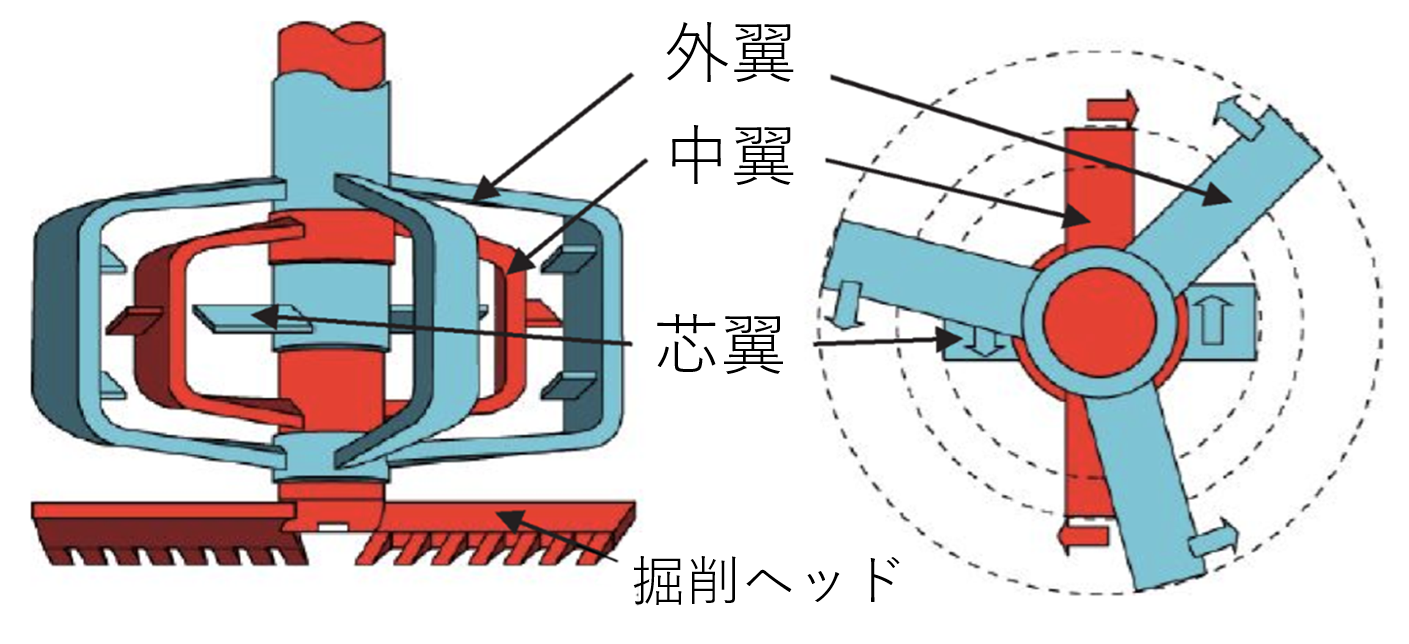 外翼

中翼

芯翼

掘削ヘッド