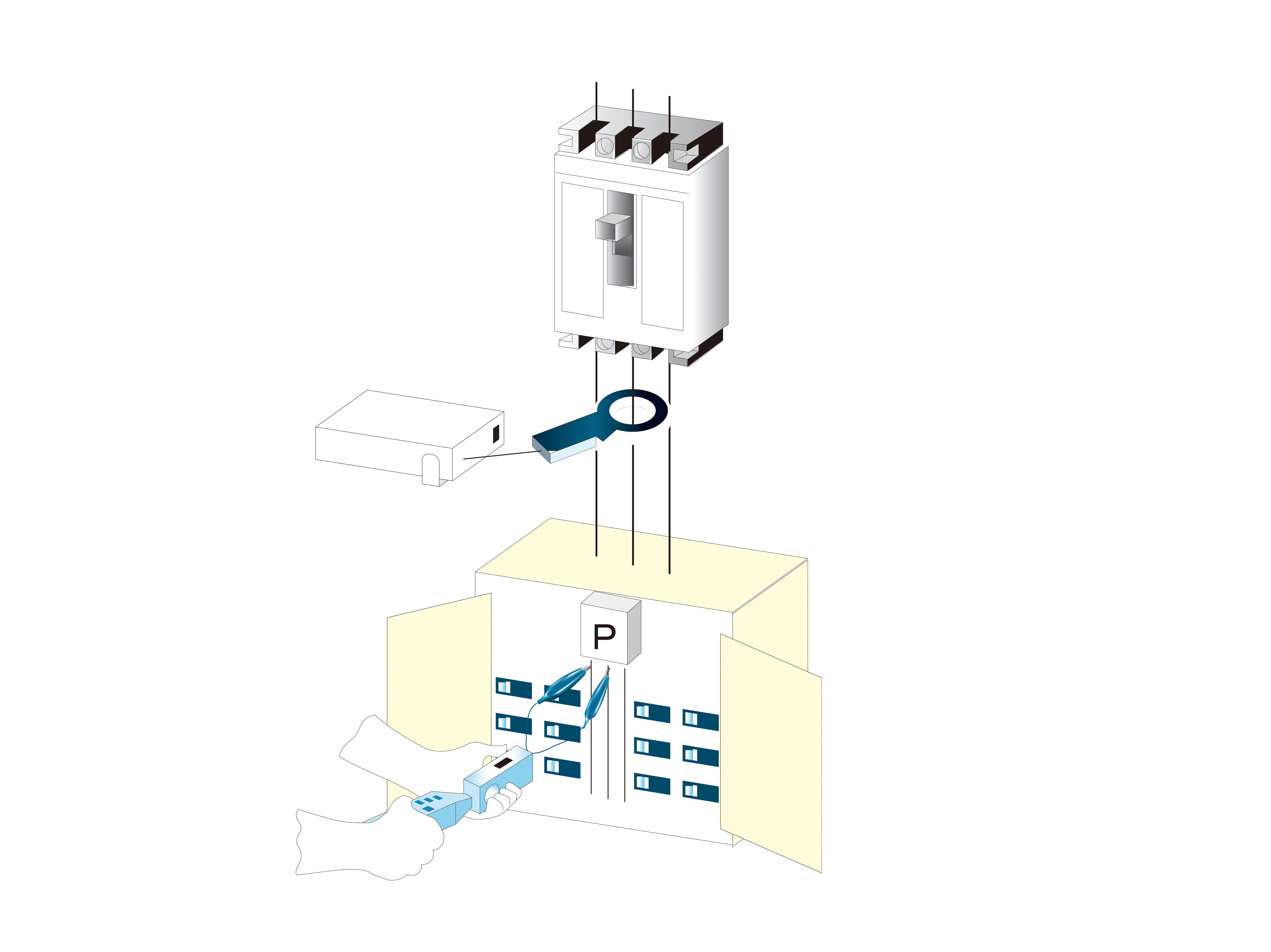 P