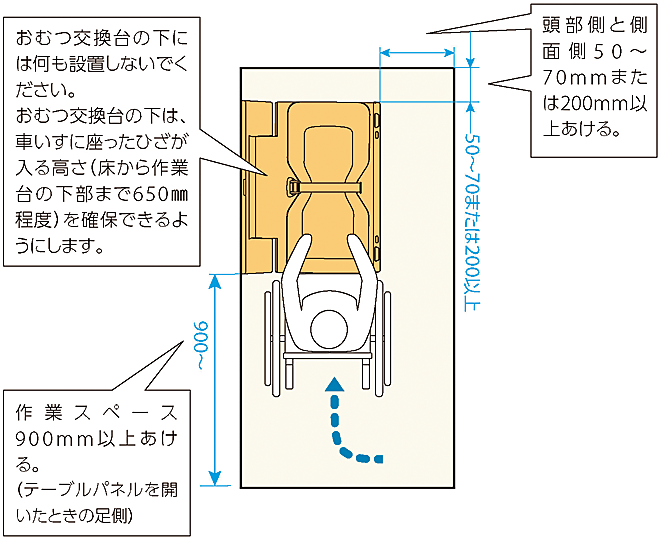 おむつ交換台の下には何も設置しないでください。
おむつ交換台の下は、車いすに座ったひざが入る高さ（床から作業台の下部まで650㎜程度）を確保できるようにします。

頭部側と側面側50～70mmまたは200mm以上あける。

50～70または200以上

900～

作業スペース900mm以上あける。
（テーブルパネルを開いたときの足側）