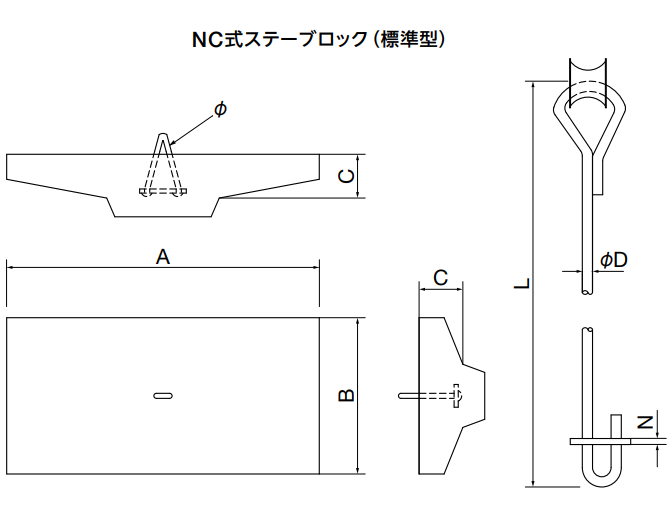 NC式ステーブロック（標準型）

$\phi$

C

A

B

C

L

$\phi$D

N