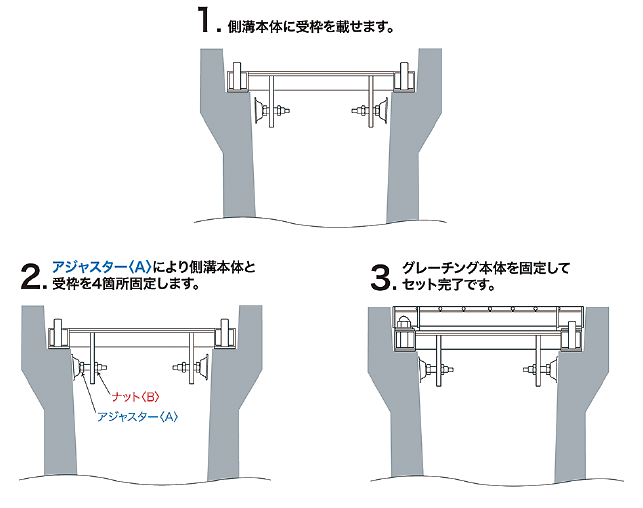 1. 側溝本体に受枠を載せます。

2. アジャスター〈A〉により側溝本体と受枠を4箇所固定します。

ナット〈B〉

アジャスター〈A〉

3. グレーチング本体を固定してセット完了です。