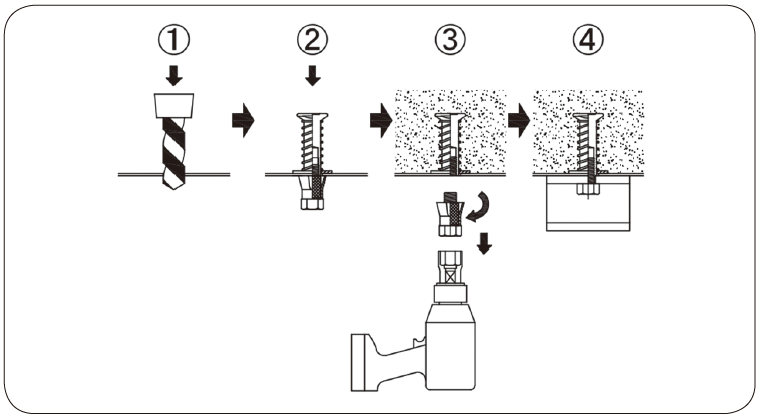 ①
②
③
④