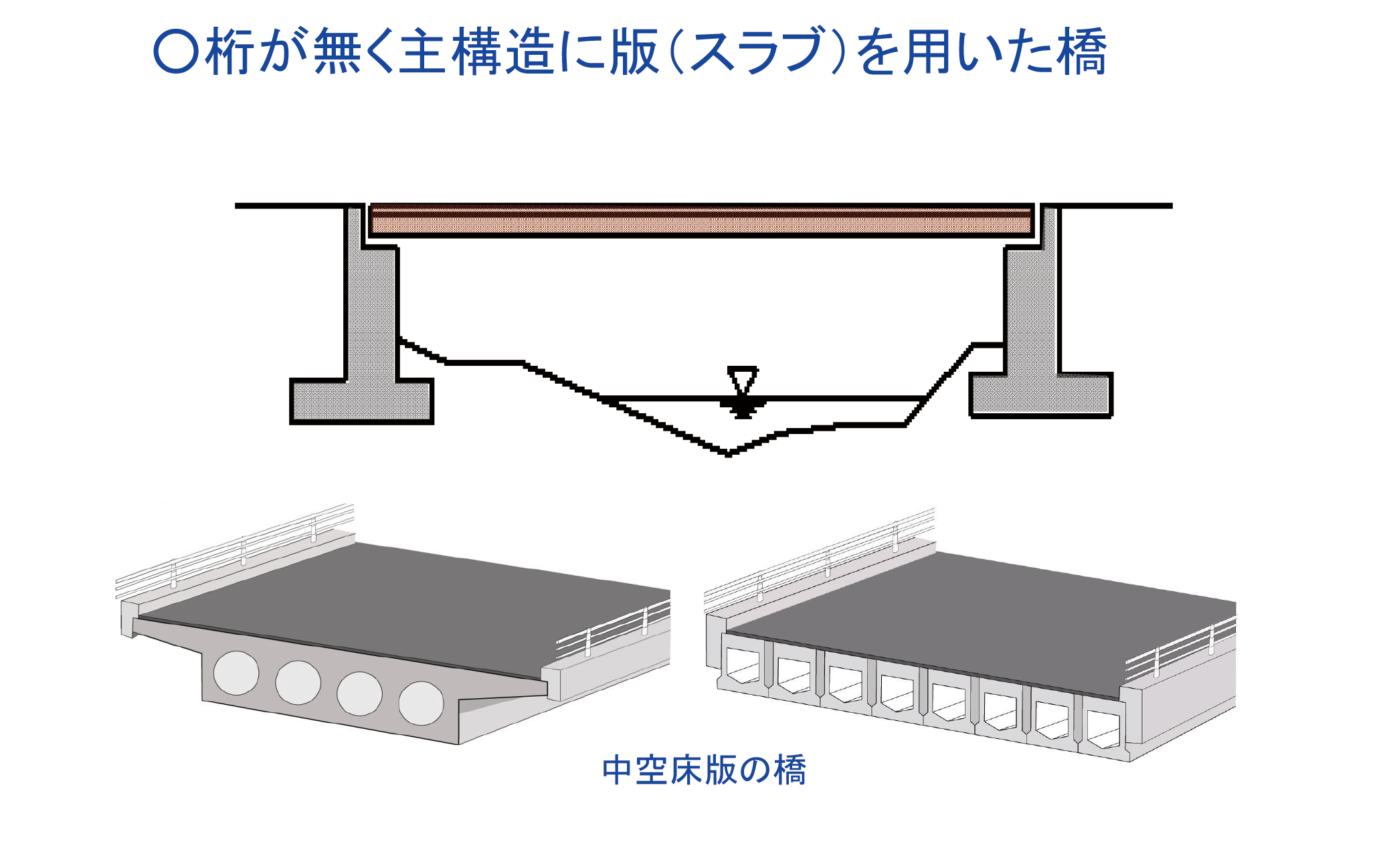 ○桁が無く主構造に版(スラブ)を用いた橋

中空床版の橋