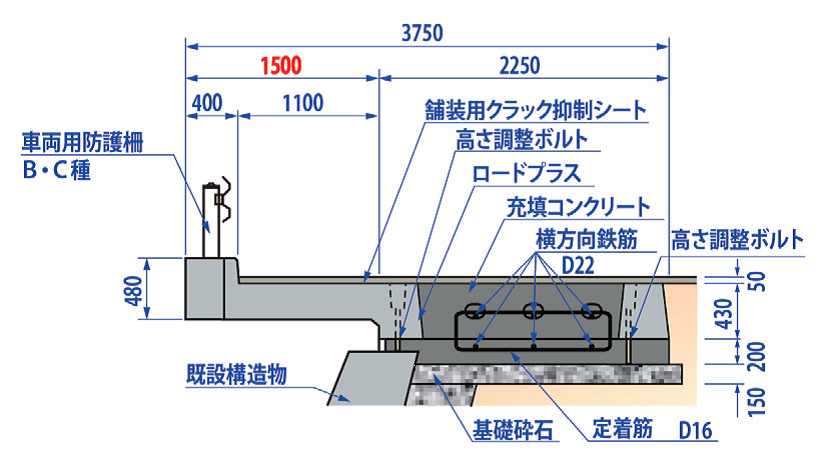 3750
1500
2250
400
1100
舗装用クラック抑制シート
高さ調整ボルト
ロードプラス
充填コンクリート
横方向鉄筋
D22
高さ調整ボルト
車両用防護柵
B・C種
480
50
430
200
150
既設構造物
基礎砕石
定着筋
D16