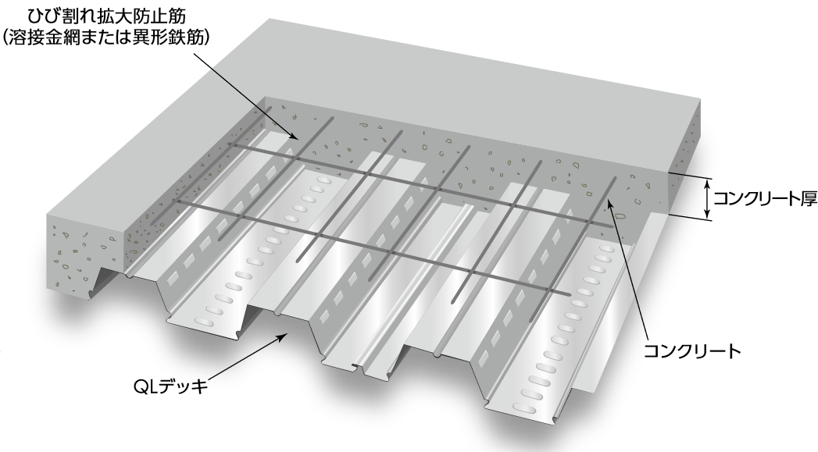 ひび割れ拡大防止筋
(溶接金網または異形鉄筋)

コンクリート厚

コンクリート

QLデッキ